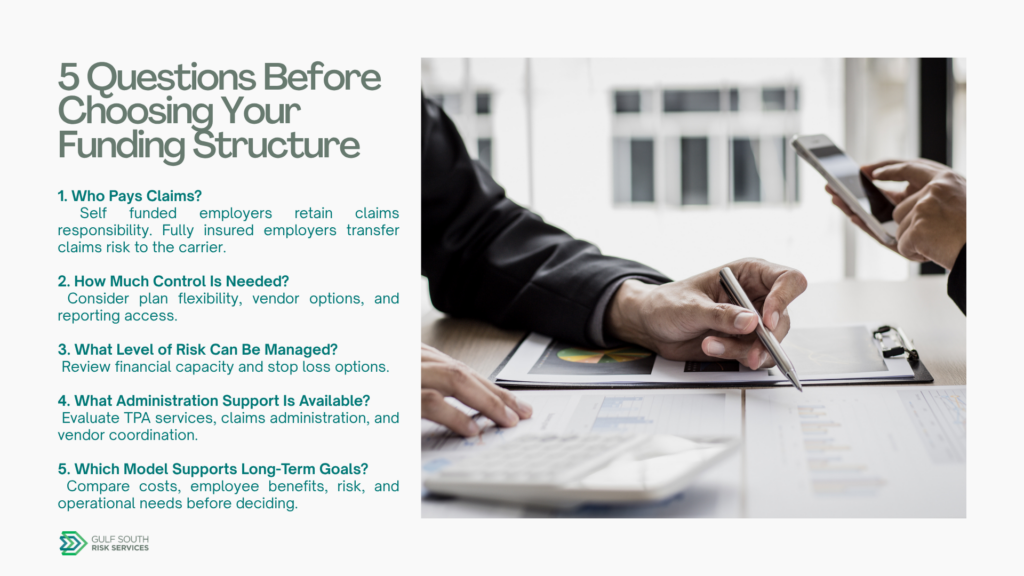 5 Questions Before Choosing Your Funding Structure

1. Who Pays Claims?
Self funded employers retain claims responsibility. Fully insured employers transfer claims risk to the carrier.

2. How Much Control Is Needed?
Consider plan flexibility, vendor options, and reporting access.

3. What Level of Risk Can Be Managed?
Review financial capacity and stop loss options.

4. What Administration Support Is Available?
Evaluate TPA services, claims administration, and vendor coordination.

5. Which Model Supports Long-Term Goals?
Compare costs, employee benefits, risk, and operational needs before deciding.

GULF SOUTH RISK SERVICES